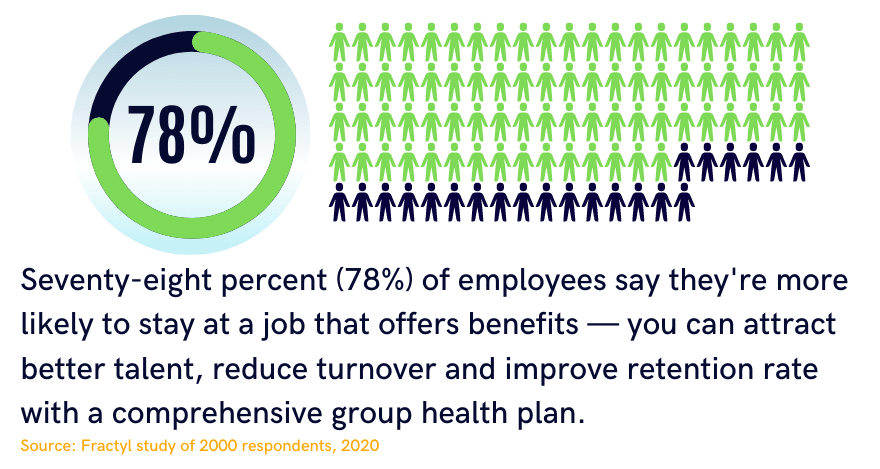 78%

Seventy-eight percent (78%) of employees say they're more likely to stay at a job that offers benefits — you can attract better talent, reduce turnover and improve retention rate with a comprehensive group health plan.

Source: Fractyl study of 2000 respondents, 2020