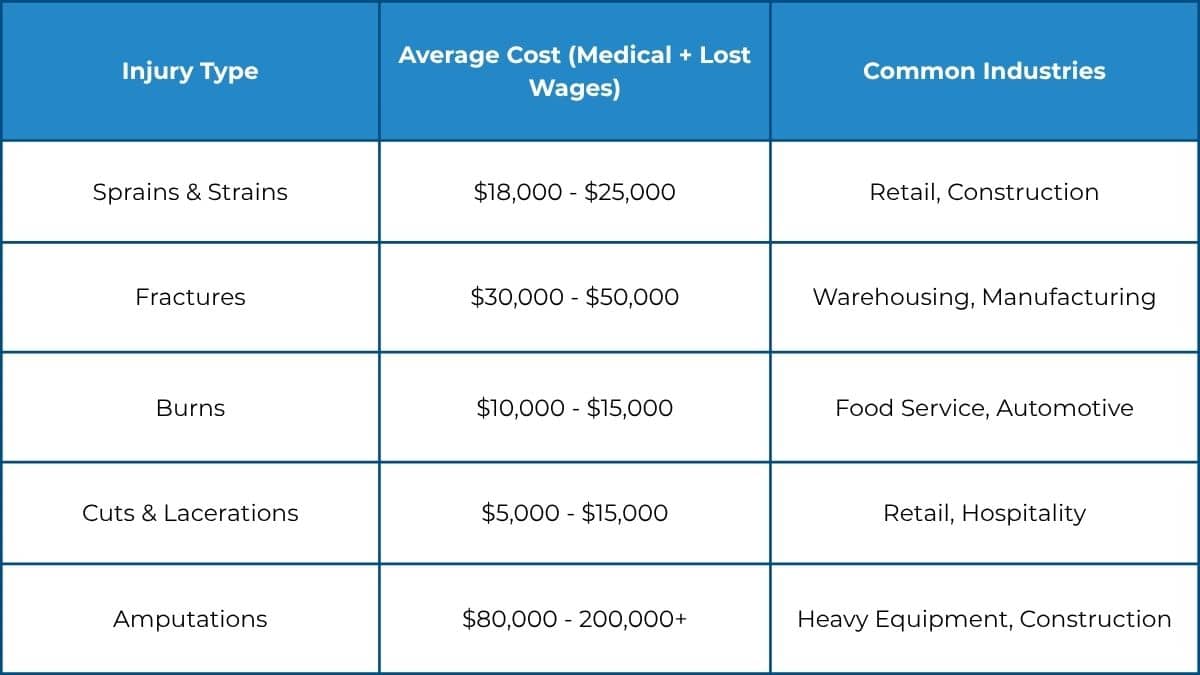 | Injury Type | Average Cost (Medical + Lost Wages) | Common Industries |
|---|---|---|
| Sprains & Strains | \$18,000 - \$25,000 | Retail, Construction |
| Fractures | \$30,000 - \$50,000 | Warehousing, Manufacturing |
| Burns | \$10,000 - \$15,000 | Food Service, Automotive |
| Cuts & Lacerations | \$5,000 - \$15,000 | Retail, Hospitality |
| Amputations | \$80,000 - 200,000+ | Heavy Equipment, Construction |